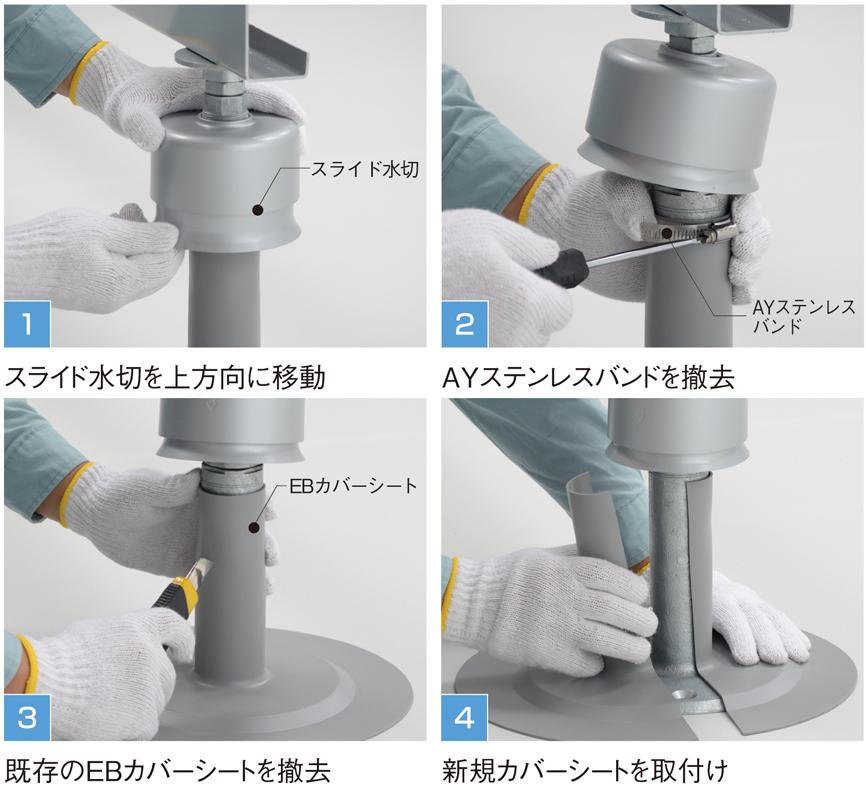 スライド水切

1

スライド水切を上方向に移動

AYステンレスバンド

2

AYステンレスバンドを撤去

EBカバーシート

3

既存のEBカバーシートを撤去

4

新規カバーシートを取付け